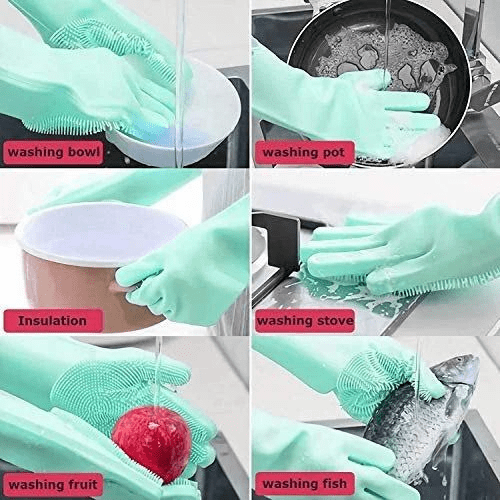 washing bowl

washing pot

Insulation

washing stove

washing fruit

washing fish