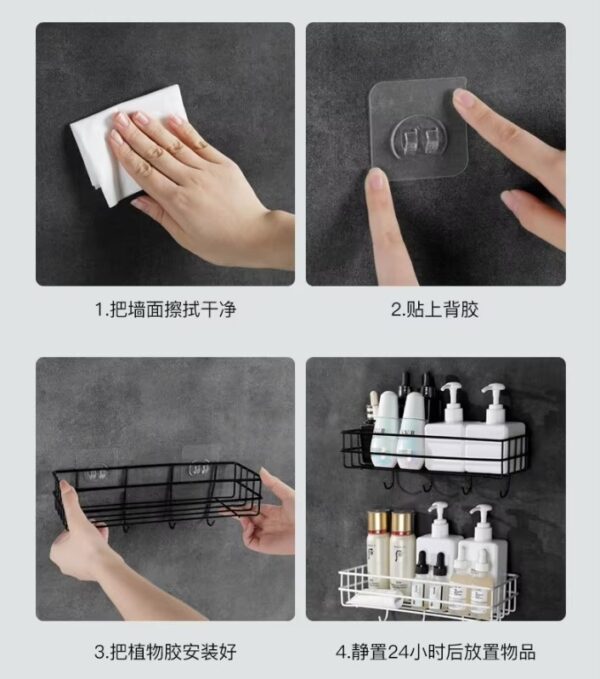 1.把墙面擦拭干净

2.贴上背胶

3.把植物胶安装好

4.静置24小时后放置物品